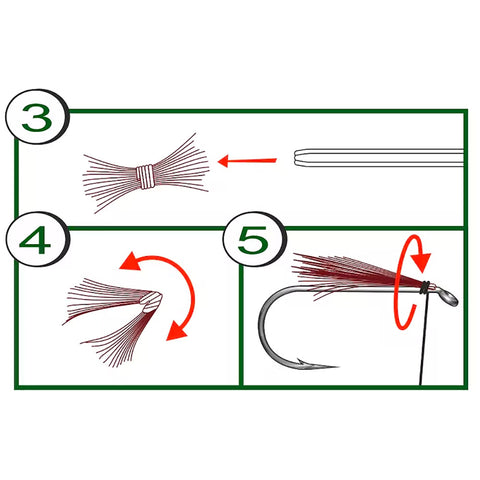 3

4

5